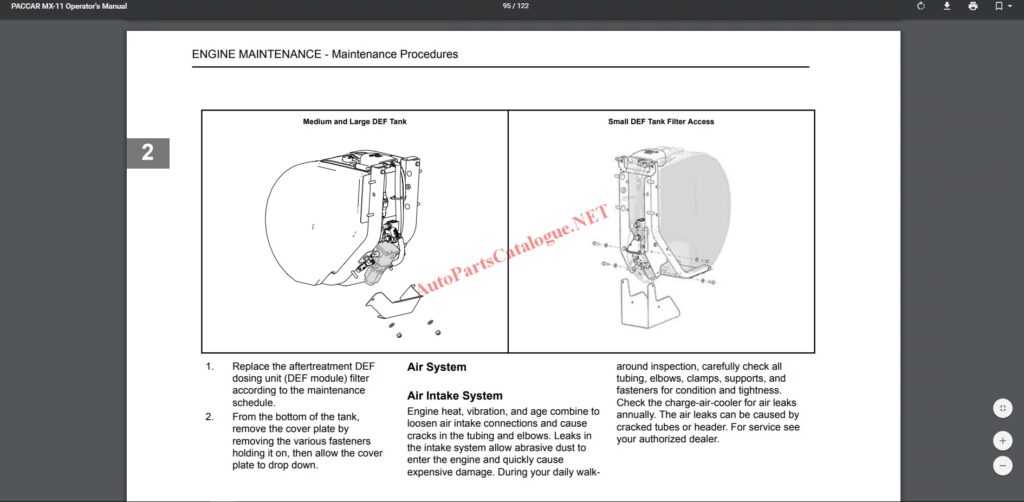 PACCAR MX-11 Operator's Manual

95 / 122

ENGINE MAINTENANCE - Maintenance Procedures

2

Medium and Large DEF Tank

Small DEF Tank Filter Access

AutoPartsCatalogue.NET

1. Replace the aftertreatment DEF dosing unit (DEF module) filter according to the maintenance schedule.

2. From the bottom of the tank, remove the cover plate by removing the various fasteners holding it on, then allow the cover plate to drop down.

Air System

Air Intake System

Engine heat, vibration, and age combine to loosen air intake connections and cause cracks in the tubing and elbows. Leaks in the intake system allow abrasive dust to enter the engine and quickly cause expensive damage. During your daily walk-around inspection, carefully check all tubing, elbows, clamps, supports, and fasteners for condition and tightness. Check the charge-air-cooler for air leaks annually. The air leaks can be caused by cracked tubes or header. For service see your authorized dealer.