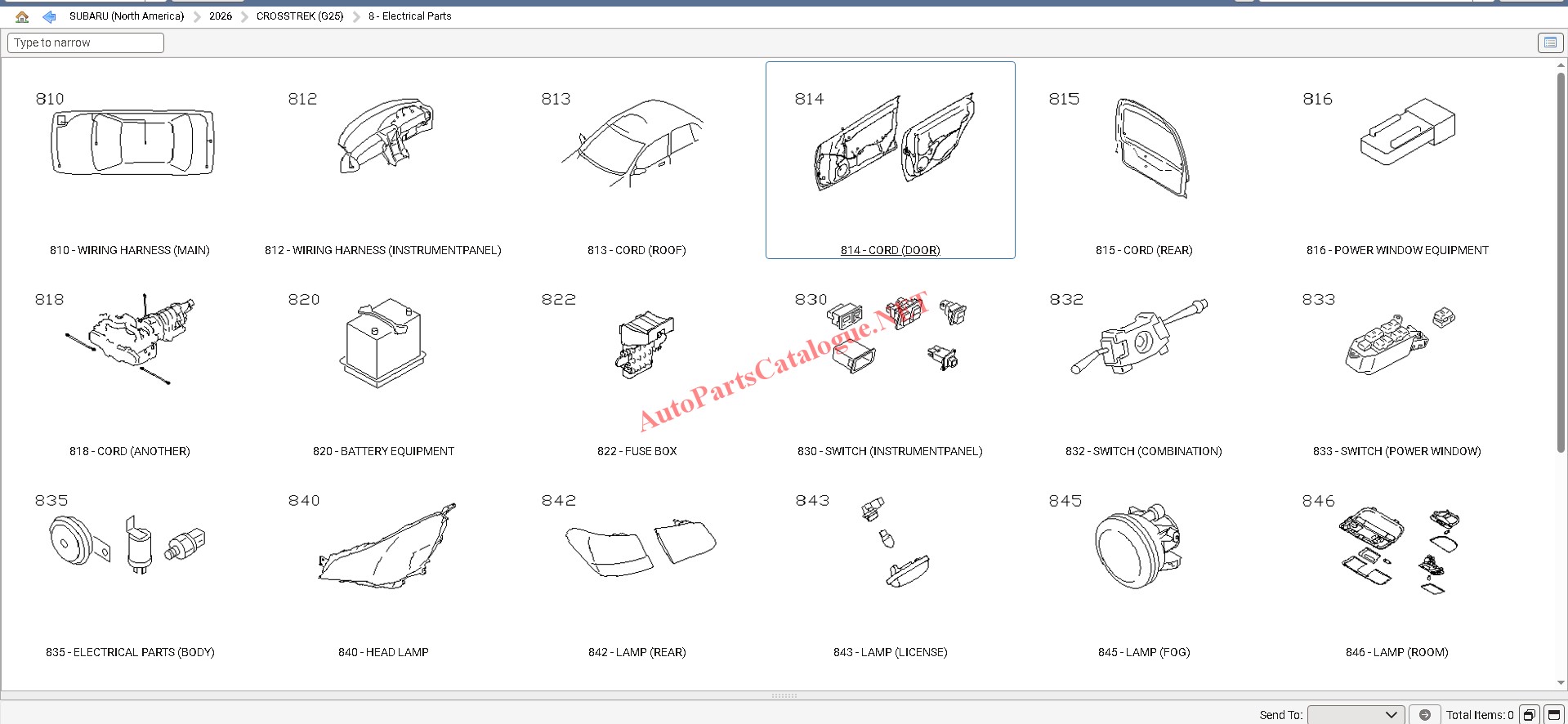 SUBARU (North America) > 2026 > CROSSTREK (G25) > 8 - Electrical Parts

Type to narrow

810
810 - WIRING HARNESS (MAIN)

812
812 - WIRING HARNESS (INSTRUMENTPANEL)

813
813 - CORD (ROOF)

814
814 - CORD (DOOR)

815
815 - CORD (REAR)

816
816 - POWER WINDOW EQUIPMENT

818
818 - CORD (ANOTHER)

820
820 - BATTERY EQUIPMENT

822
822 - FUSE BOX

830
830 - SWITCH (INSTRUMENTPANEL)

832
832 - SWITCH (COMBINATION)

833
833 - SWITCH (POWER WINDOW)

835
835 - ELECTRICAL PARTS (BODY)

840
840 - HEAD LAMP

842
842 - LAMP (REAR)

843
843 - LAMP (LICENSE)

845
845 - LAMP (FOG)

846
846 - LAMP (ROOM)

AutoPartsCatalogue.NET

Send To: Total Items: 0